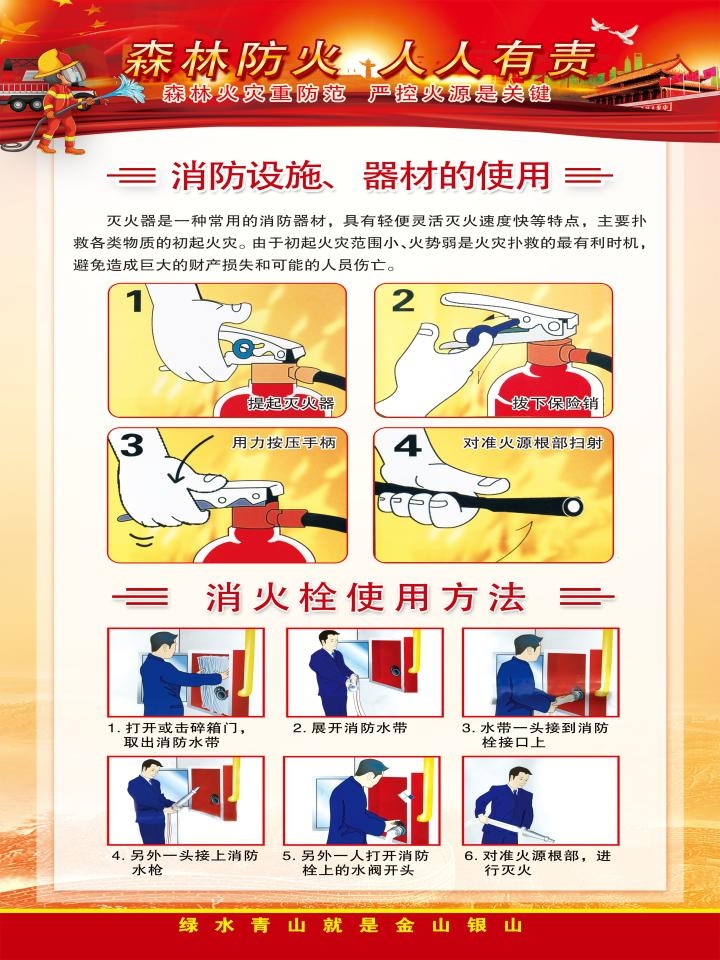 森林防火 人人有责
森林火灾重防范 严控火源是关键

消防设施、器材的使用

灭火器是一种常用的消防器材，具有轻便灵活灭火速度快等特点，主要扑救各类物质的初起火灾。由于初起火灾范围小、火势弱是火灾扑救的最有利时机，避免造成巨大的财产损失和可能的人员伤亡。

1 提起灭火器
2 拔下保险销
3 用力按压手柄
4 对准火源根部扫射

消火栓使用方法

1. 打开或击碎箱门，取出消防水带
2. 展开消防水带
3. 水带一头接到消防栓接口上
4. 另外一头接上消防水枪
5. 另外一人打开消防栓上的水阀开头
6. 对准火源根部，进行灭火

绿水青山就是金山银山